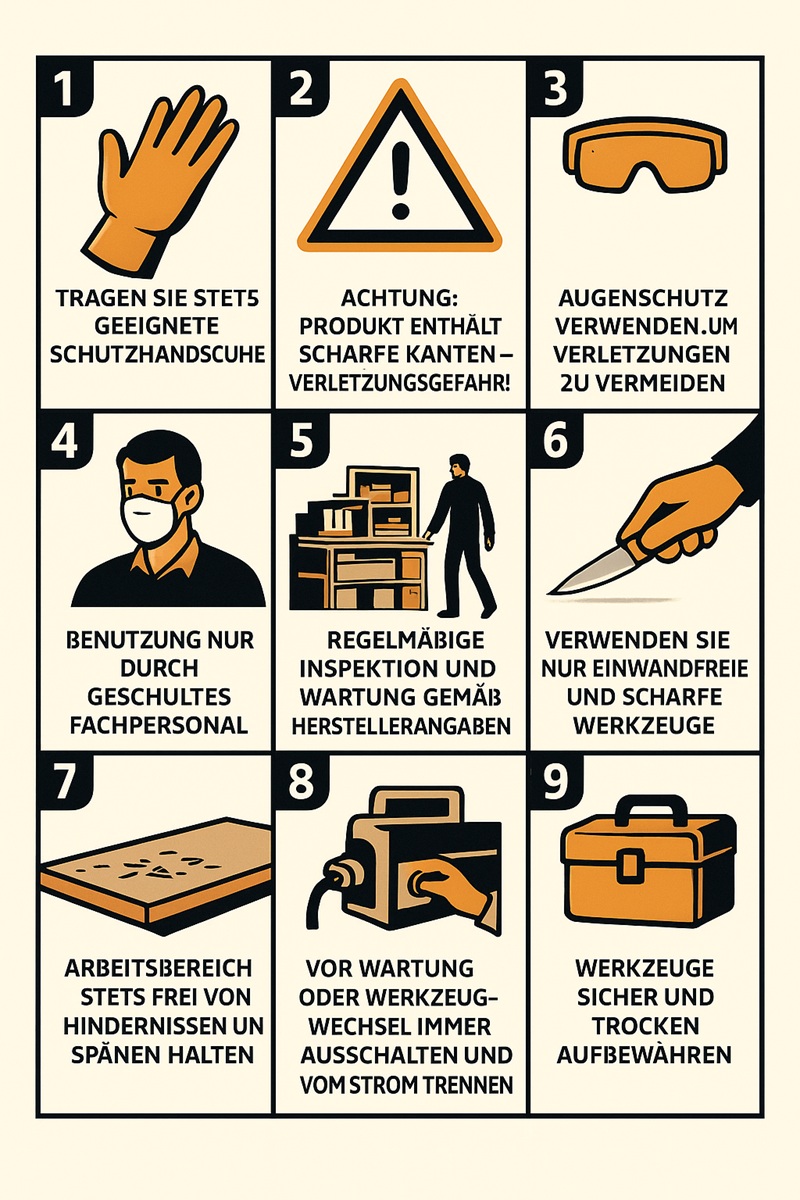 1

TRAGEN SIE STET5 GEEIGNETE SCHUTZHANDSCUHE

2

ACHTUNG: PRODUKT ENTHÄLT SCHARFE KANTEN – VERLETZUNGSGEFAHR!

3

AUGENSCHUTZ VERWENDEN.UM VERLETZUNGEN 2U VERMEIDEN

4

BENUTZUNG NUR DURCH GESCHULTES FACHPERSONAL

5

REGELMÄßIGE INSPEKTION UND WARTUNG GEMÄß HERSTELLERANGABEN

6

VERWENDEN SIE NUR EINWANDFREIE UND SCHARFE WERKZEUGE

7

ARBEITSBEREICH STETS FREI VON HINDERNISSEN UN SPÄNEN HALTEN

8

VOR WARTUNG ODER WERKZEUG-WECHSEL IMMER AUSSCHALTEN UND VOM STROM TRENNEN

9

WERKZEUGE SICHER UND TROCKEN AUFBEWÄHREN