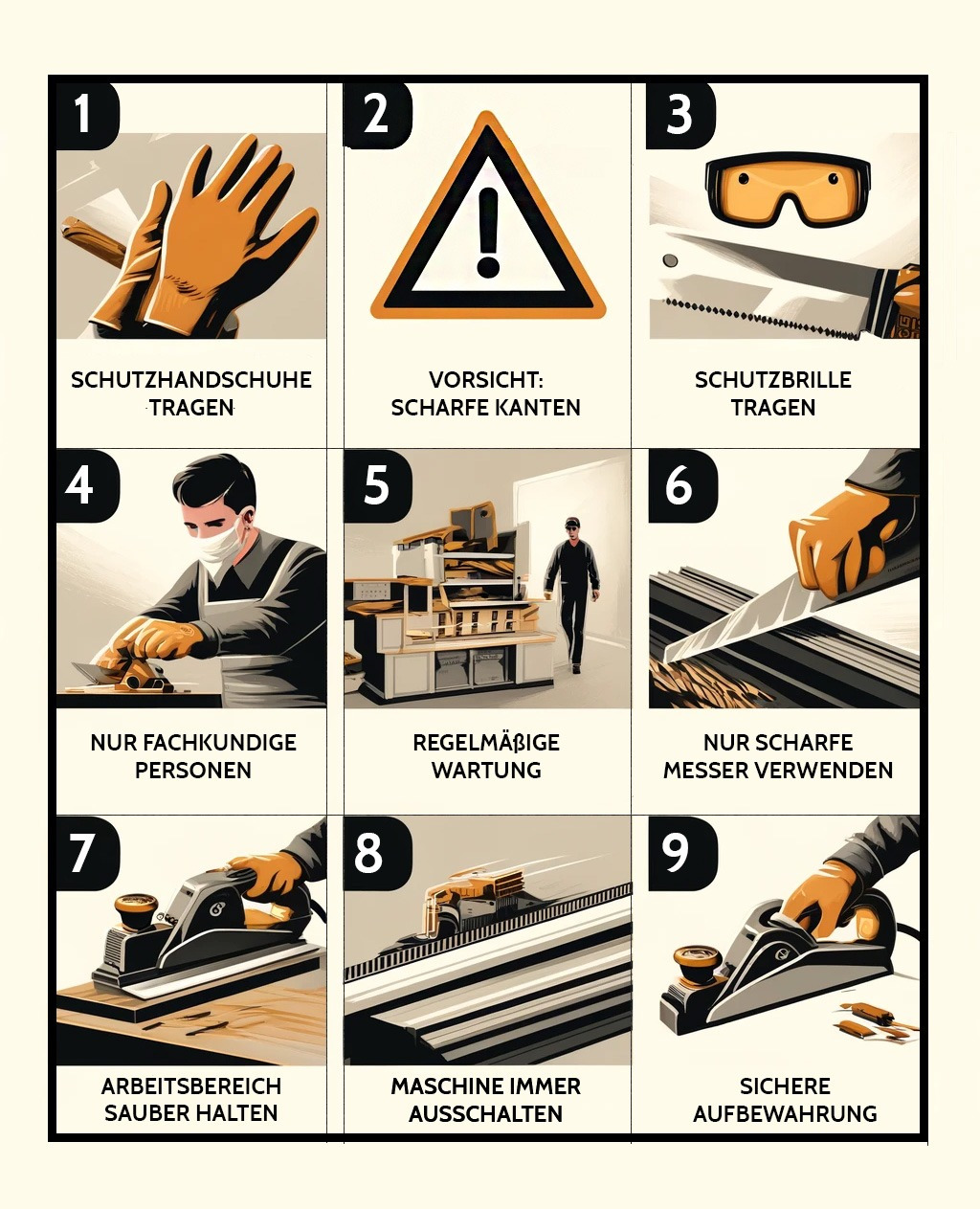 1

SCHUTZHANDSCHUHE TRAGEN

2

VORSICHT: SCHARFE KANTEN

3

SCHUTZBRILLE TRAGEN

4

NUR FACHKUNDIGE PERSONEN

5

REGELMÄßIGE WARTUNG

6

NUR SCHARFE MESSER VERWENDEN

7

ARBEITSBEREICH SAUBER HALTEN

8

MASCHINE IMMER AUSSCHALTEN

9

SICHERE AUFBEWAHRUNG